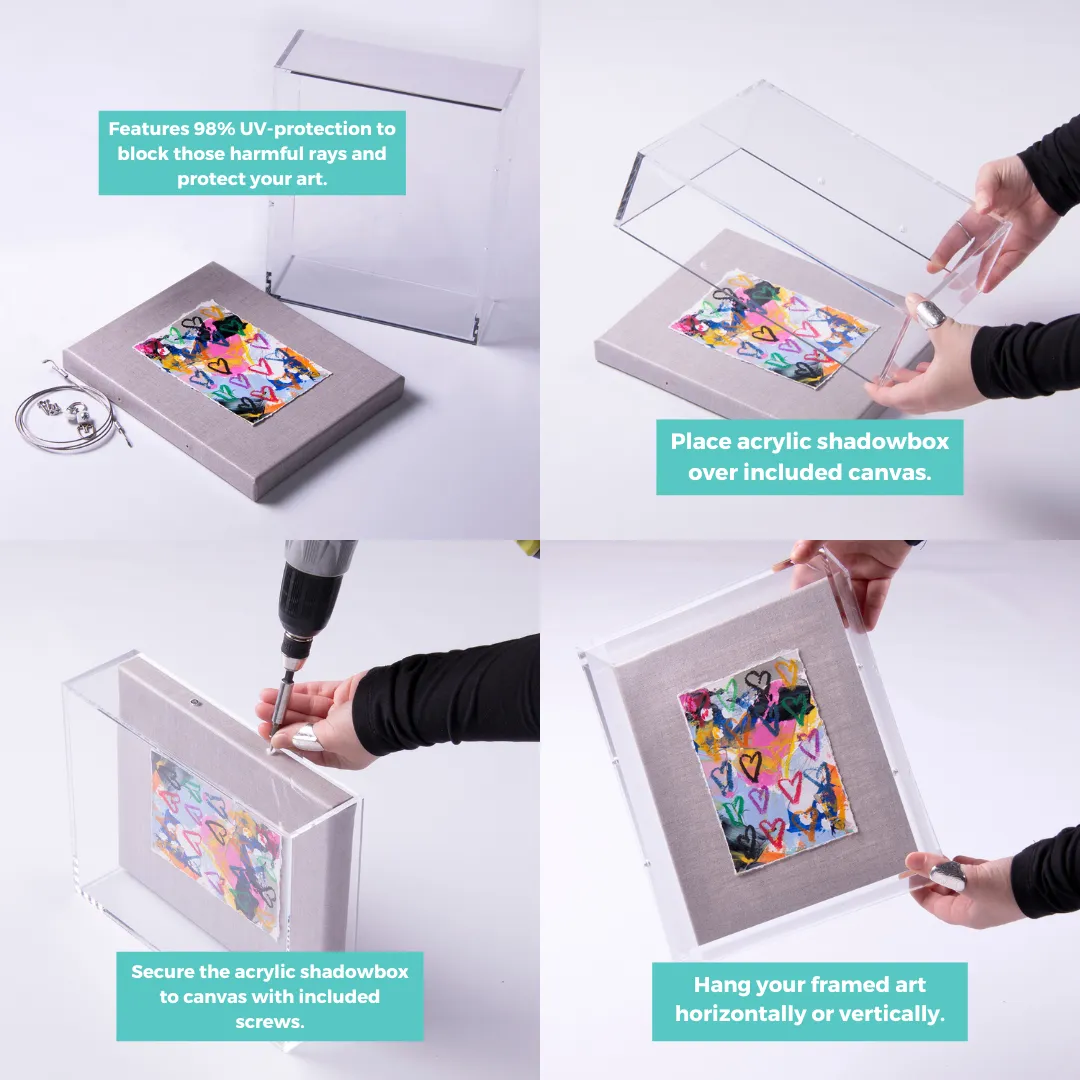 Features 98% UV-protection to block those harmful rays and protect your art.

Place acrylic shadowbox over included canvas.

Secure the acrylic shadowbox to canvas with included screws.

Hang your framed art horizontally or vertically.